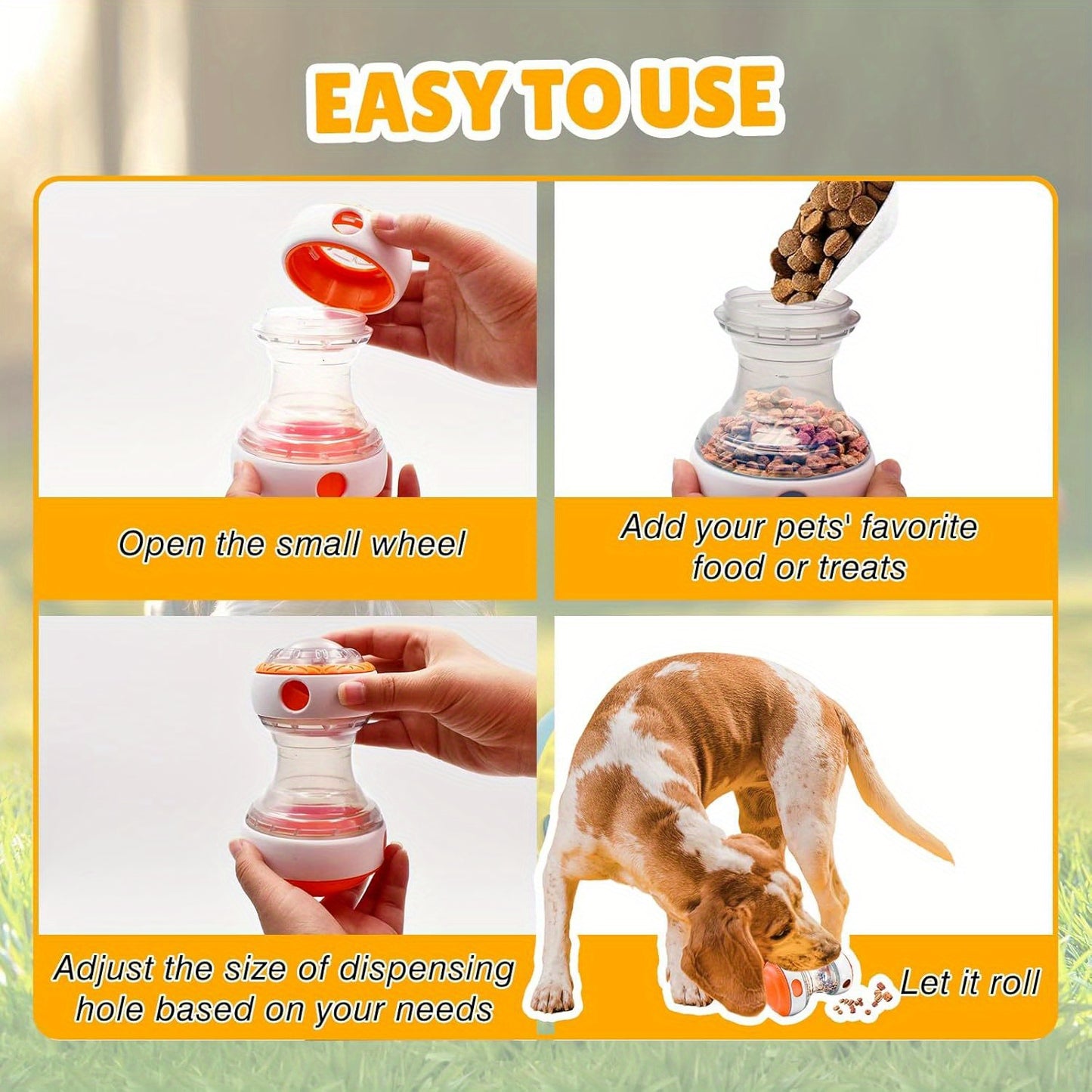 EASY TO USE

Open the small wheel

Add your pets' favorite food or treats

Adjust the size of dispensing hole based on your needs

Let it roll