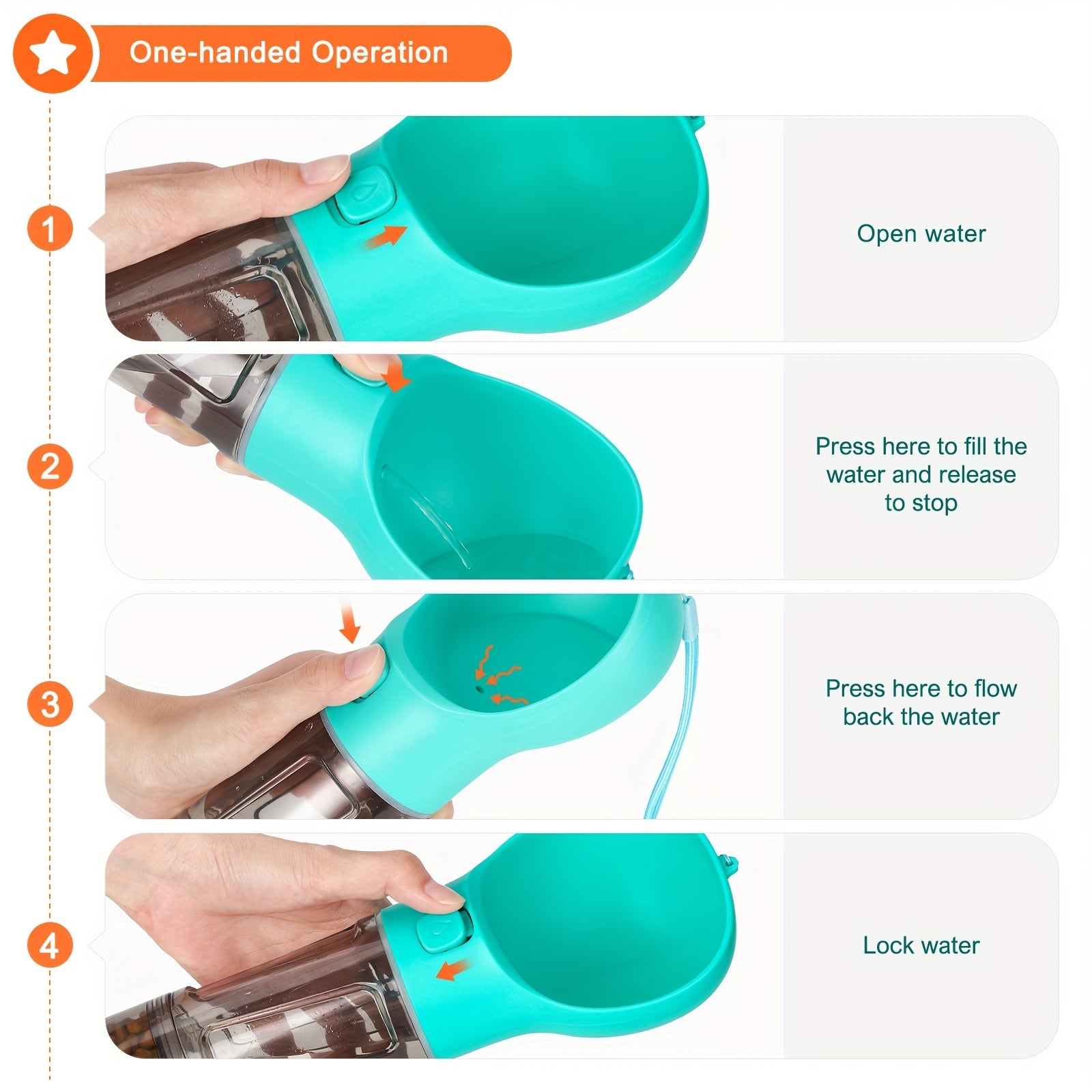 One-handed Operation

1

Open water

2

Press here to fill the water and release to stop

3

Press here to flow back the water

4

Lock water